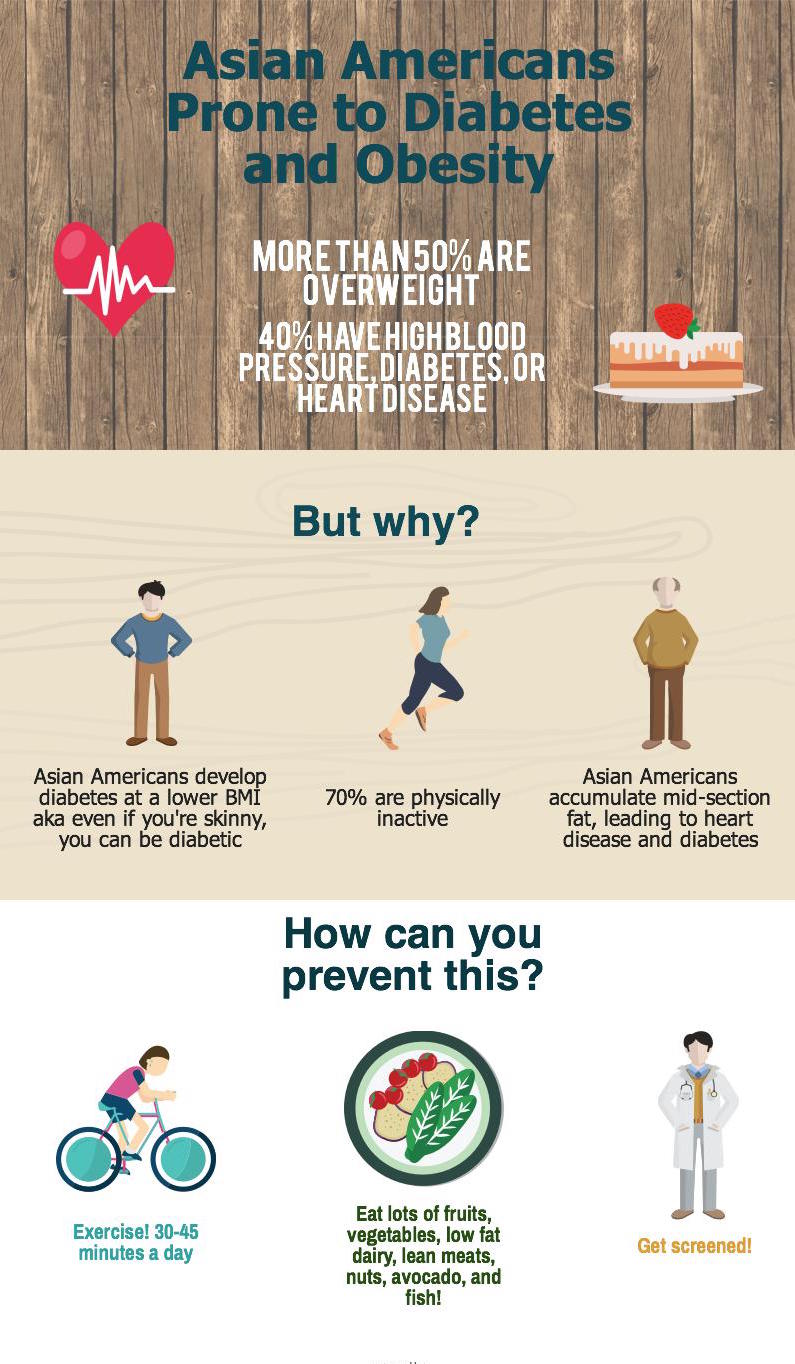 Asian Americans Prone to Diabetes and Obesity

MORE THAN 50% ARE OVERWEIGHT

40% HAVE HIGH BLOOD PRESSURE, DIABETES, OR HEART DISEASE

But why?

Asian Americans develop diabetes at a lower BMI aka even if you're skinny, you can be diabetic

70% are physically inactive

Asian Americans accumulate mid-section fat, leading to heart disease and diabetes

How can you prevent this?

Exercise! 30-45 minutes a day

Eat lots of fruits, vegetables, low fat dairy, lean meats, nuts, avocado, and fish!

Get screened!