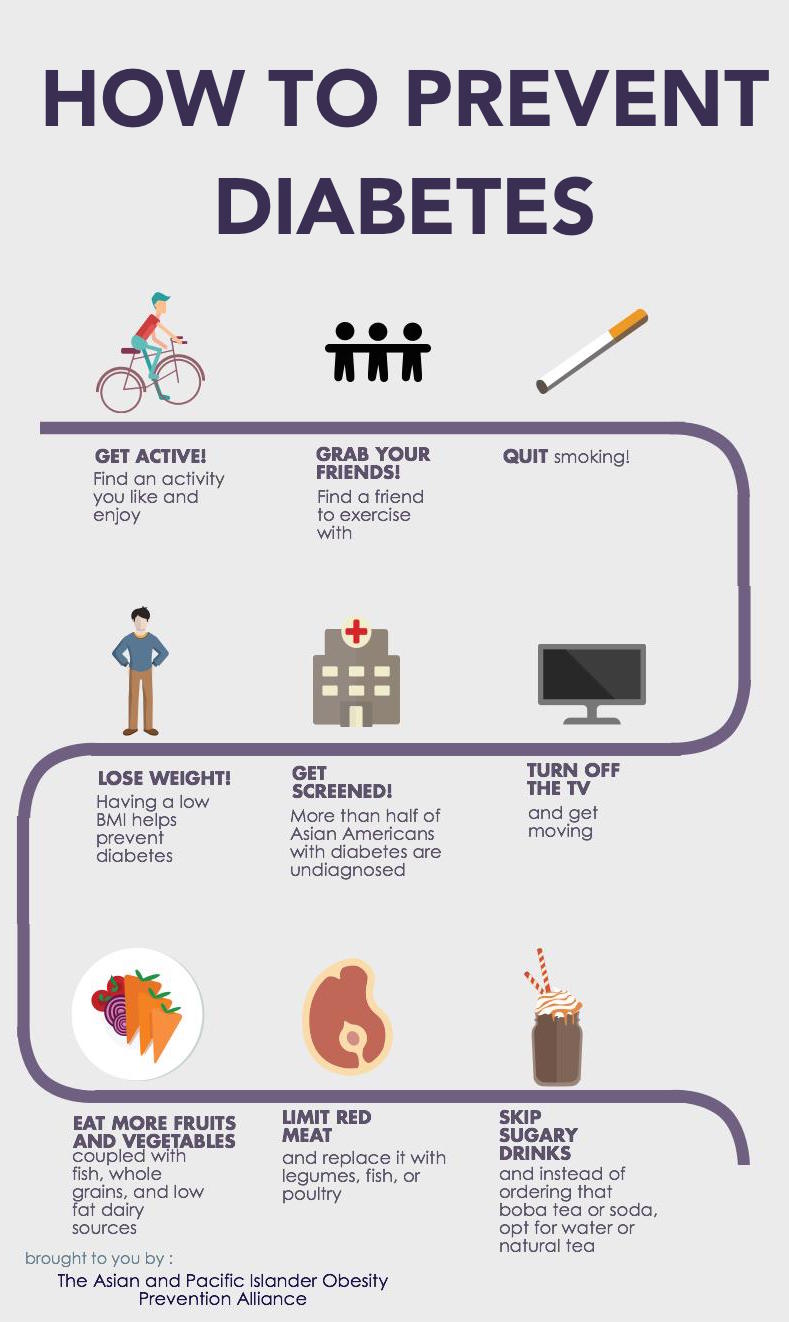 HOW TO PREVENT DIABETES

GET ACTIVE!
Find an activity you like and enjoy

GRAB YOUR FRIENDS!
Find a friend to exercise with

QUIT smoking!

LOSE WEIGHT!
Having a low BMI helps prevent diabetes

GET SCREENED!
More than half of Asian Americans with diabetes are undiagnosed

TURN OFF THE TV
and get moving

EAT MORE FRUITS AND VEGETABLES
coupled with fish, whole grains, and low fat dairy sources

LIMIT RED MEAT
and replace it with legumes, fish, or poultry

SKIP SUGARY DRINKS
and instead of ordering that boba tea or soda, opt for water or natural tea

brought to you by :
The Asian and Pacific Islander Obesity Prevention Alliance